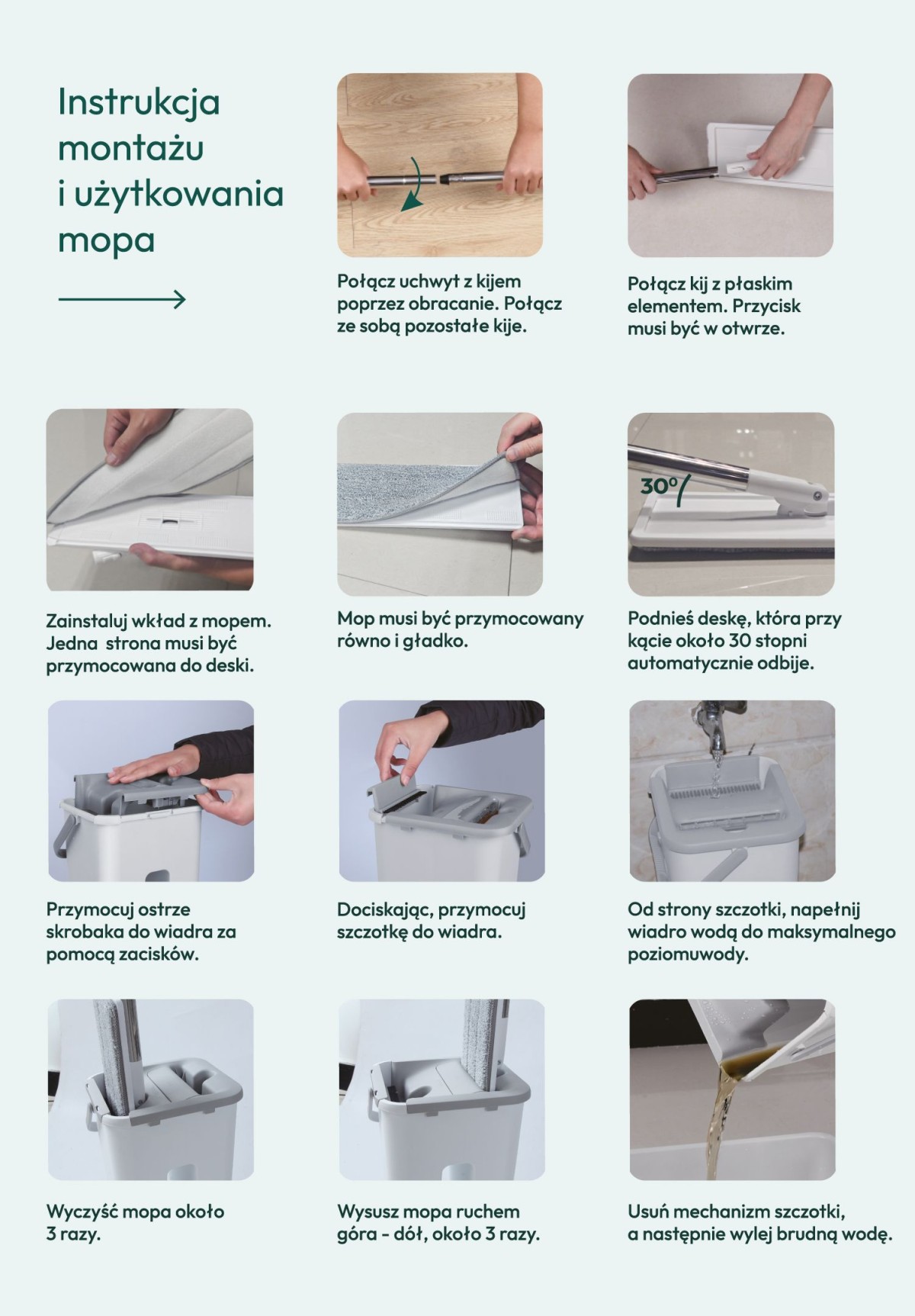 Instrukcja montażu i użytkowania mopa

Połącz uchwyt z kijem poprzez obracanie. Połącz ze sobą pozostałe kije.

Połącz kij z płaskim elementem. Przycisk musi być w otwrze.

Zainstaluj wkład z mopem. Jedna strona musi być przymocowana do deski.

Mop musi być przymocowany równo i gładko.

30°

Podnieś deskę, która przy kącie około 30 stopni automatycznie odbije.

Przymocuj ostrze skrobaka do wiadra za pomocą zacisków.

Dociskając, przymocuj szczotkę do wiadra.

Od strony szczotki, napełnij wiadro wodą do maksymalnego poziomuwody.

Wyczyść mopa około 3 razy.

Wysusz mopa ruchem góra - dół, około 3 razy.

Usuń mechanizm szczotki, a następnie wylej brudną wodę.